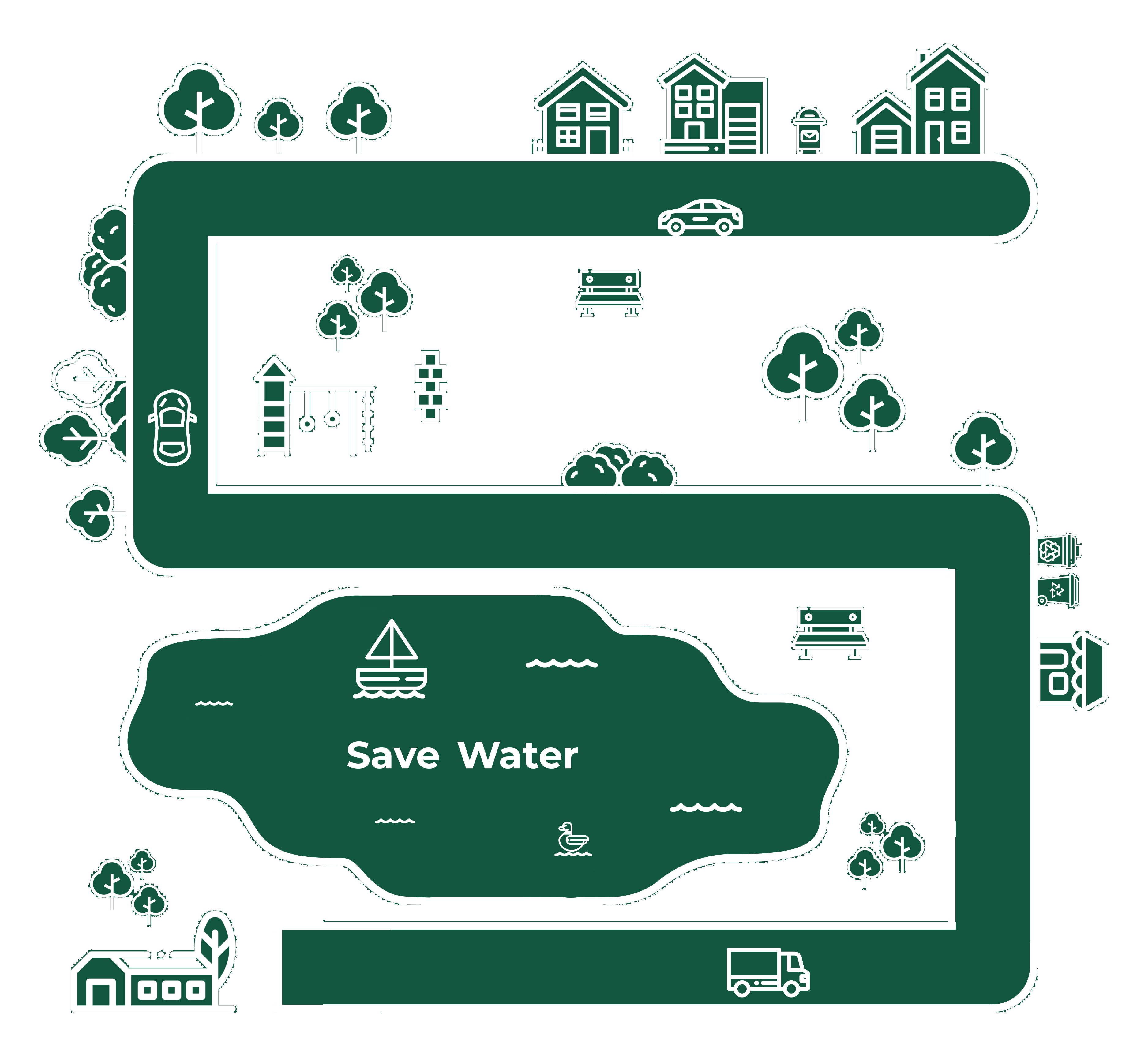 Save Water